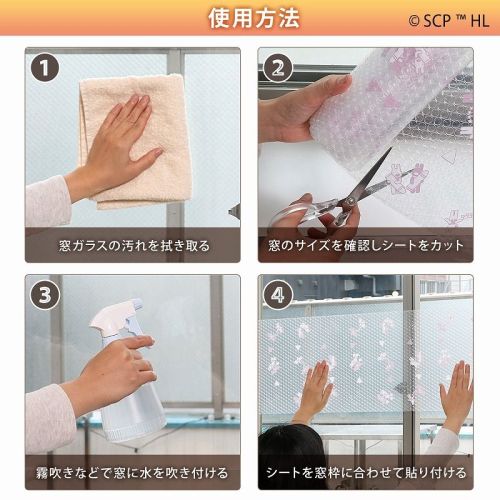 使用方法

© SCP ™ HL

1
窓ガラスの汚れを拭き取る

2
窓のサイズを確認しシートをカット

3
霧吹きなどで窓に水を吹き付ける

4
シートを窓枠に合わせて貼り付ける