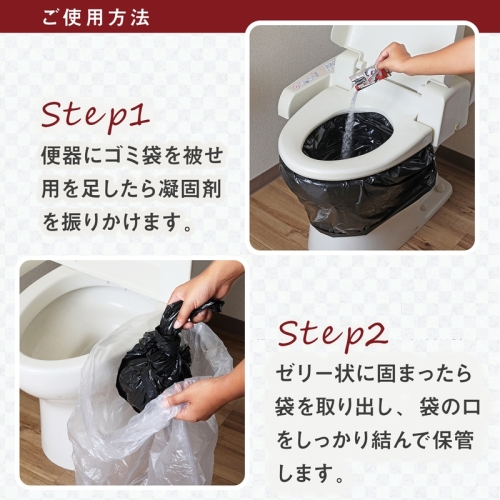 ご使用方法

Step1
便器にゴミ袋を被せ用を足したら凝固剤を振りかけます。

Step2
ゼリー状に固まったら袋を取り出し、袋の口をしっかり結んで保管します。