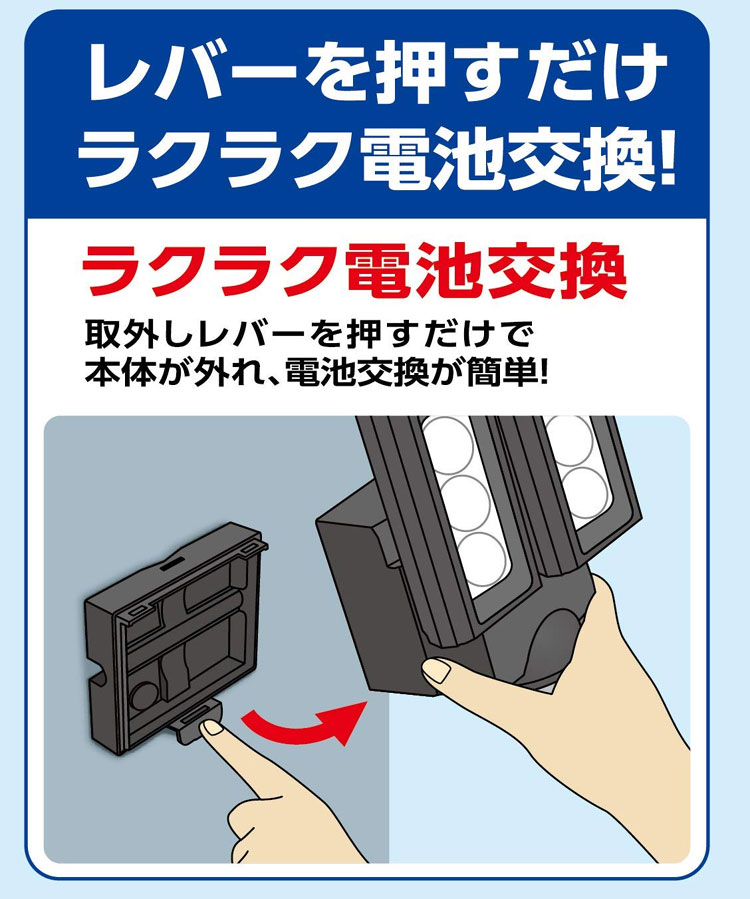 レバーを押すだけ
ラクラク電池交換!

ラクラク電池交換

取外しレバーを押すだけで
本体が外れ、電池交換が簡単!